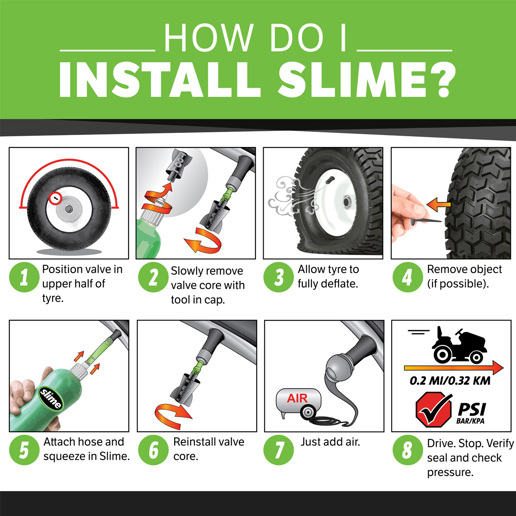 HOW DO I
INSTALL SLIME?

1 Position valve in upper half of tyre.

2 Slowly remove valve core with tool in cap.

3 Allow tyre to fully deflate.

4 Remove object (if possible).

slime

5 Attach hose and squeeze in Slime.

6 Reinstall valve core.

AIR

7 Just add air.

0.2 MI/0.32 KM

PSI
BAR/KPA

8 Drive. Stop. Verify seal and check pressure.