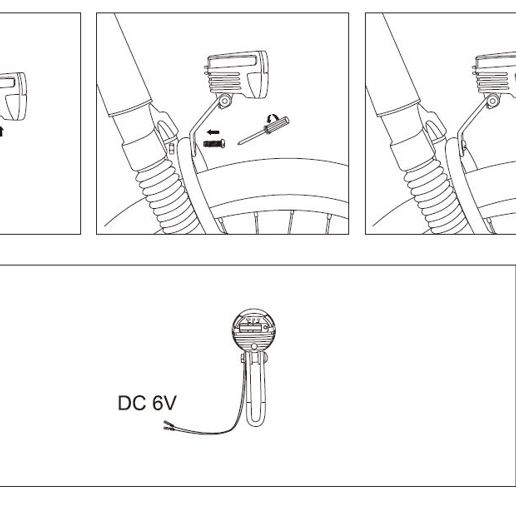 DC 6V