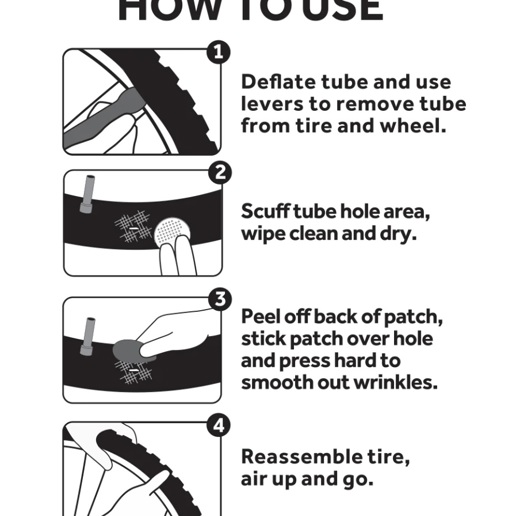 HOW TO USE

1

Deflate tube and use levers to remove tube from tire and wheel.

2

Scuff tube hole area, wipe clean and dry.

3

Peel off back of patch, stick patch over hole and press hard to smooth out wrinkles.

4

Reassemble tire, air up and go.